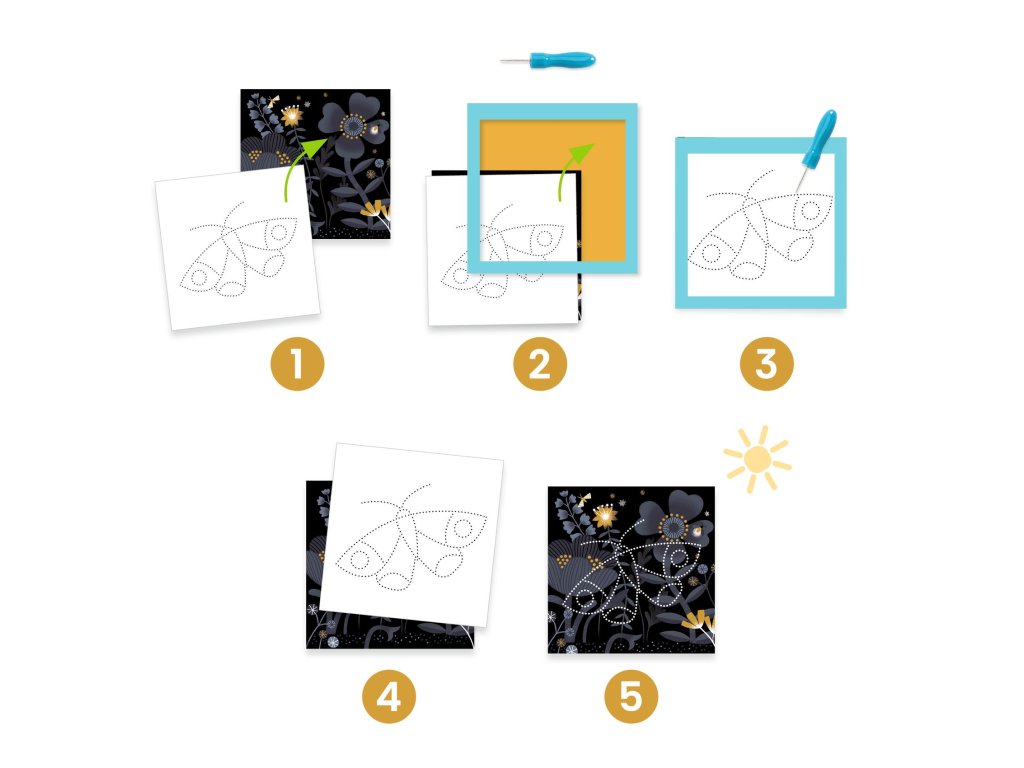 1

2

3

4

5